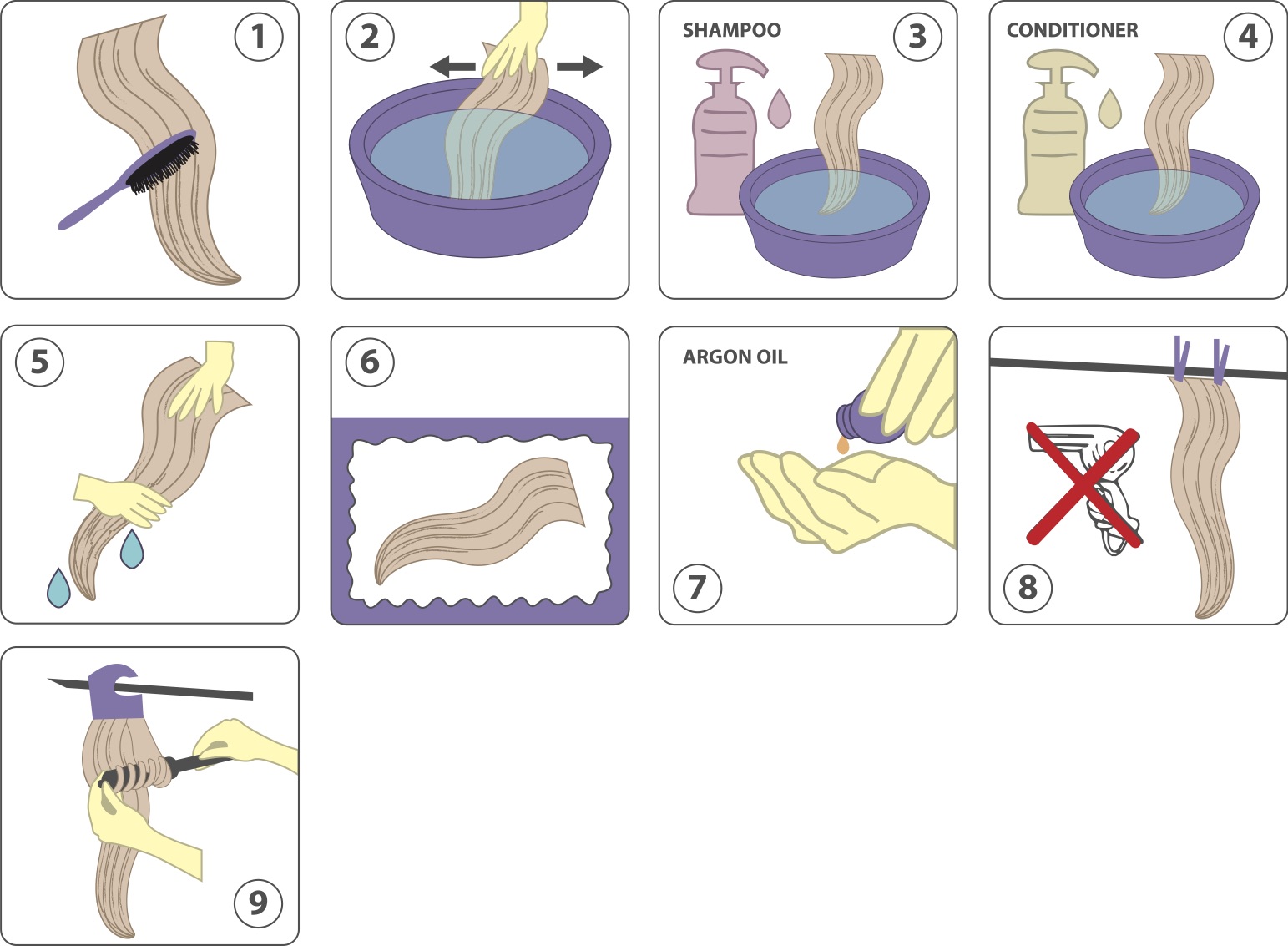 1

2

SHAMPOO 3

CONDITIONER 4

5

6

ARGON OIL

7

8

9